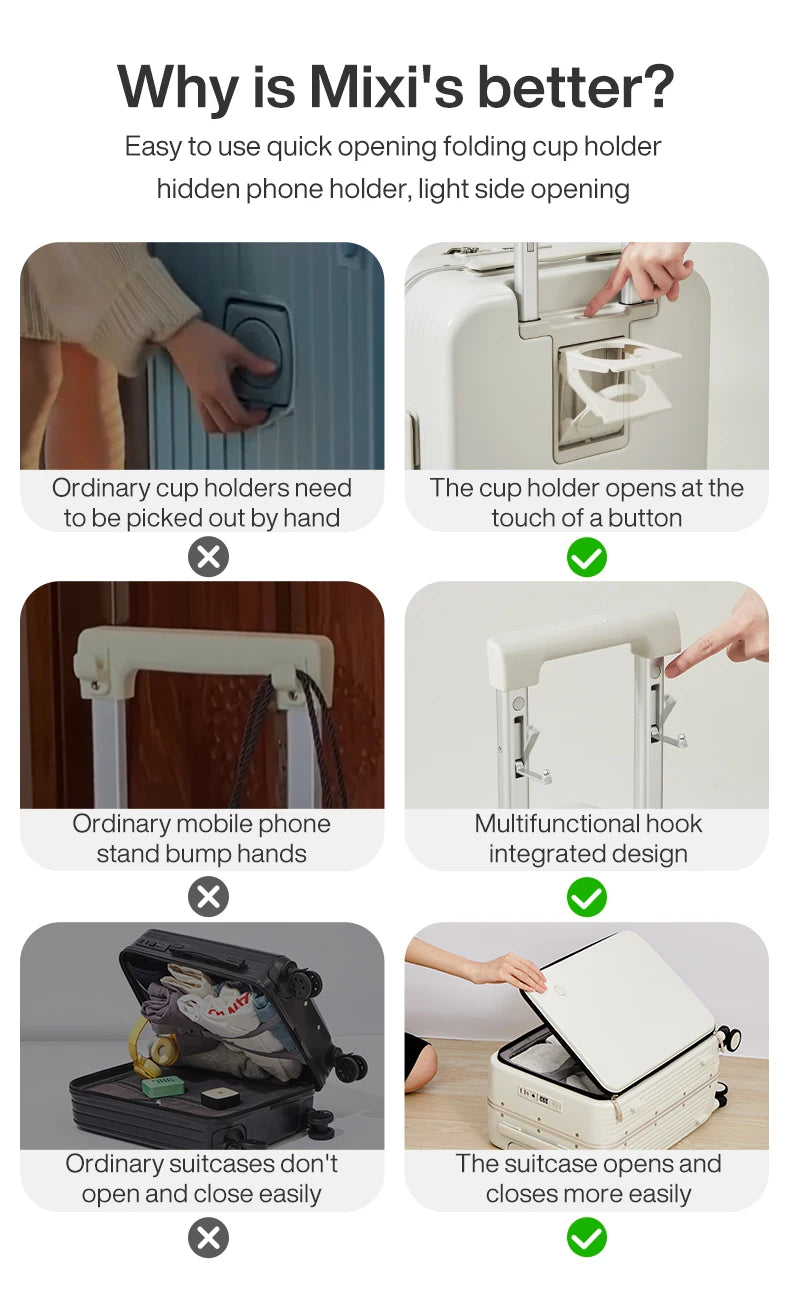 Why is Mixi's better?

Easy to use quick opening folding cup holder hidden phone holder, light side opening

Ordinary cup holders need to be picked out by hand

The cup holder opens at the touch of a button

Ordinary mobile phone stand bump hands

Multifunctional hook integrated design

Ordinary suitcases don't open and close easily

The suitcase opens and closes more easily